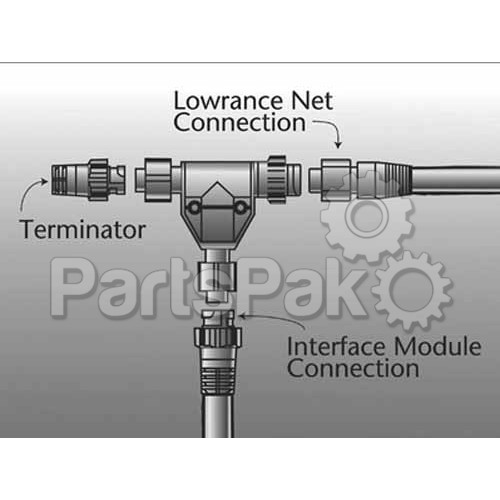 Lowrance Net Connection

Terminator

PartsPak

Interface Module Connection